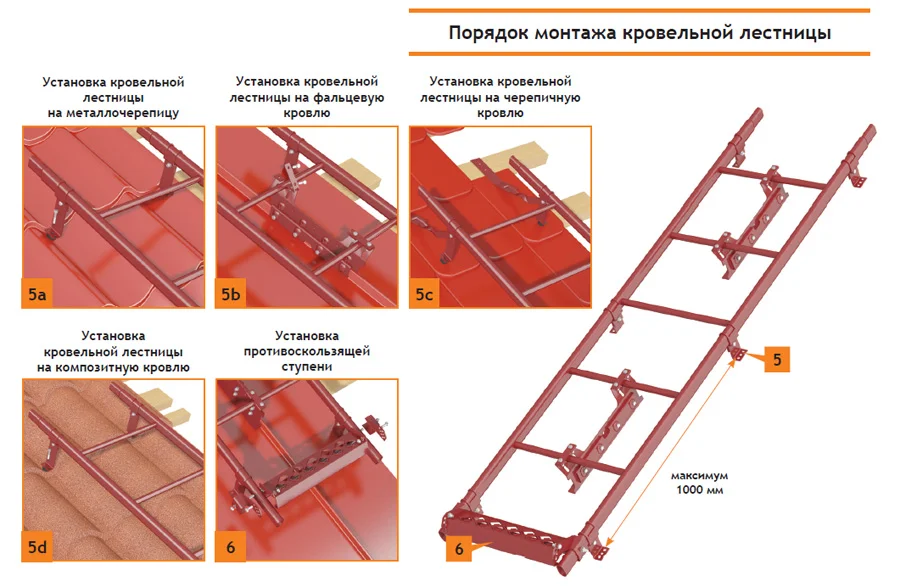 Порядок монтажа кровельной лестницы

Установка кровельной лестницы на металлочерепицу

5a

Установка кровельной лестницы на фальцевую кровлю

5b

Установка кровельной лестницы на черепичную кровлю

5c

Установка кровельной лестницы на композитную кровлю

5d

Установка противоскользящей ступени

6

5

максимум 1000 мм

6